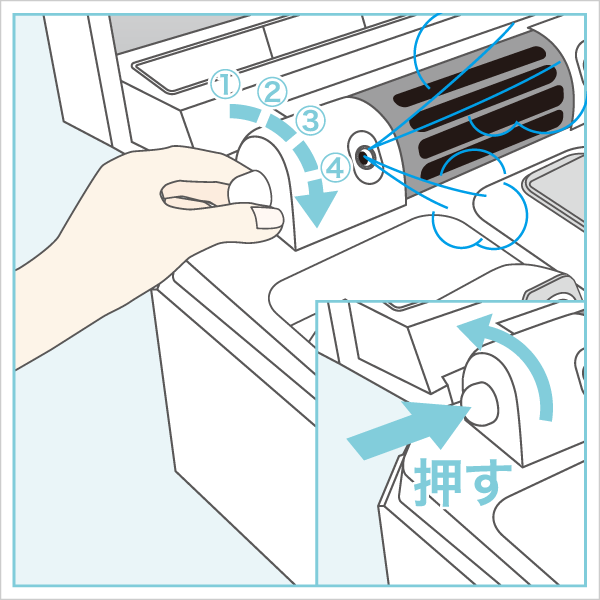 ①
②
③
④
押す