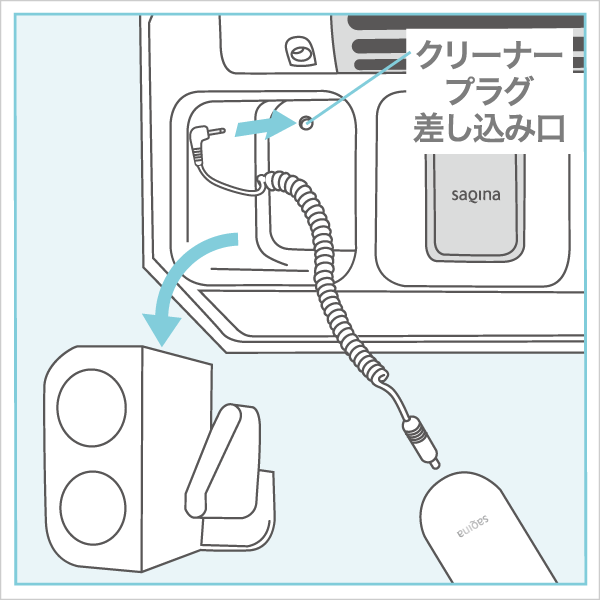 クリーナー
プラグ
差し込み口

saqina

saqina