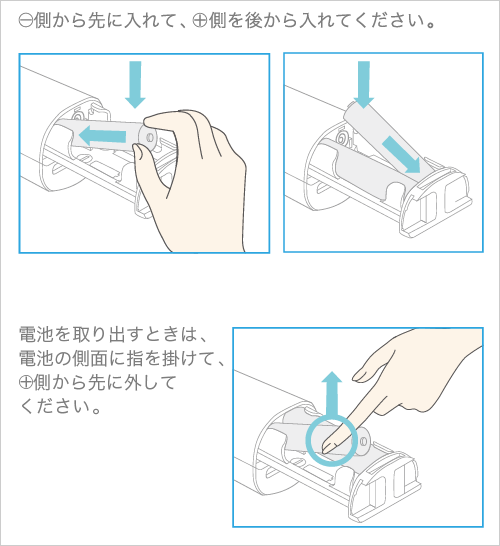 ⊖側から先に入れて、⊕側を後から入れてください。

電池を取り出すときは、電池の側面に指を掛けて、⊕側から先に外してください。